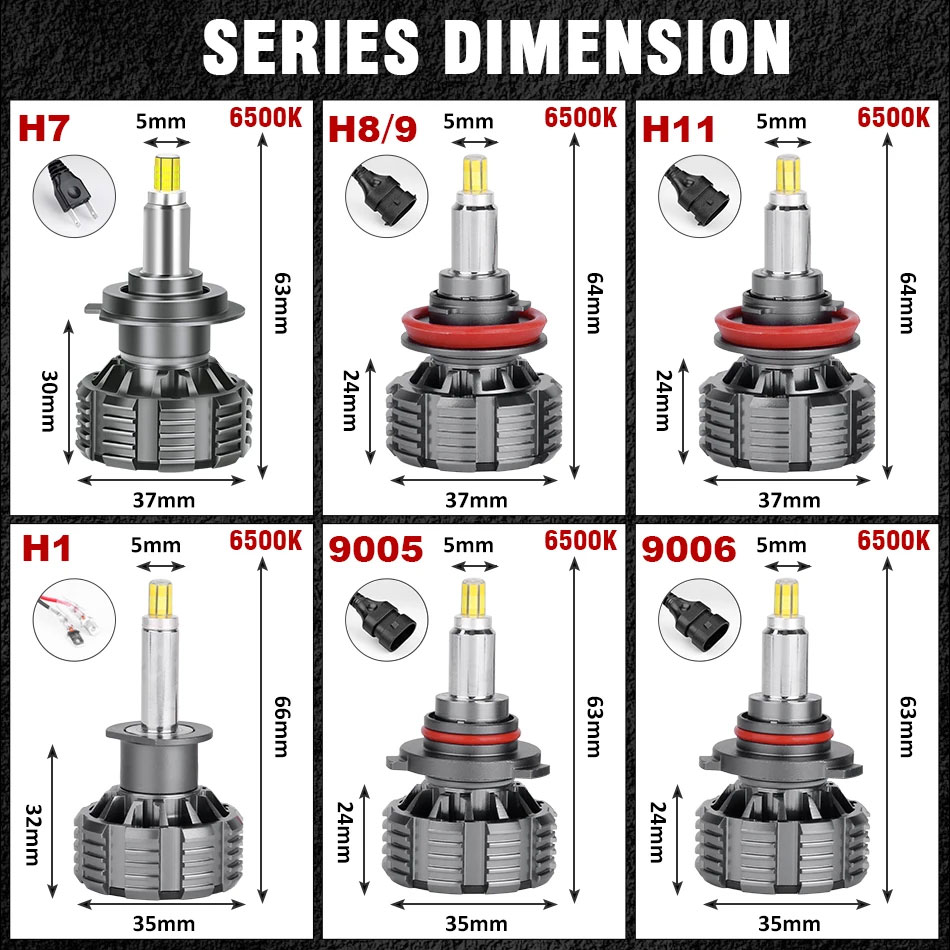 SERIES DIMENSION

H7
5mm
6500K
63mm
30mm
37mm

H8/9
5mm
6500K
64mm
24mm
37mm

H11
5mm
6500K
64mm
24mm
37mm

H1
5mm
6500K
66mm
32mm
35mm

9005
5mm
6500K
63mm
24mm
35mm

9006
5mm
6500K
63mm
24mm
35mm